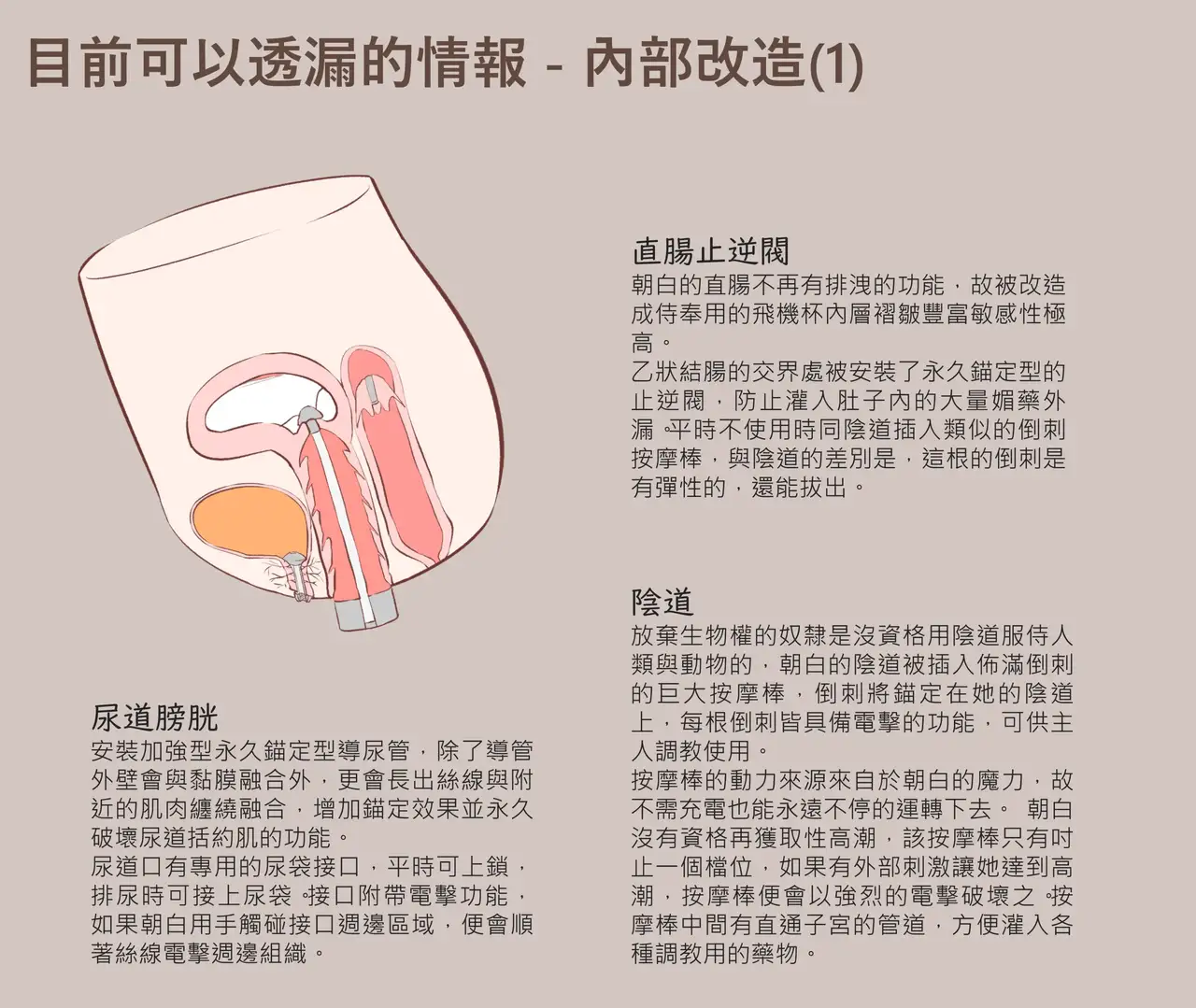 目前可以透漏的情報 - 內部改造(1)

直腸止逆閥
朝白的直腸不再有排洩的功能，故被改造成侍奉用的飛機杯內層褶皺豐富敏感性極高。
乙狀結腸的交界處被安裝了永久錨定型的止逆閥，防止灌入肚子內的大量媚藥外漏。平時不使用時同陰道插入類似的倒刺按摩棒，與陰道的差別是，這根的倒刺是有彈性的，還能拔出。

陰道
放棄生物權的奴隸是沒資格用陰道服侍人類與動物的，朝白的陰道被插入佈滿倒刺的巨大按摩棒，倒刺將錨定在她的陰道上，每根倒刺皆具備電擊的功能，可供主人調教使用。
按摩棒的動力來源來自於朝白的魔力，故不需充電也能永遠不停的運轉下去。 朝白沒有資格再獲取性高潮，該按摩棒只有吋止一個檔位，如果有外部刺激讓她達到高潮，按摩棒便會以強烈的電擊破壞之。按摩棒中間有直通子宮的管道，方便灌入各種調教用的藥物。

尿道膀胱
安裝加強型永久錨定型導尿管，除了導管外壁會與黏膜融合外，更會長出絲線與附近的肌肉纏繞融合，增加錨定效果並永久破壞尿道括約肌的功能。
尿道口有專用的尿袋接口，平時可上鎖，排尿時可接上尿袋。接口附帶電擊功能，如果朝白用手觸碰接口週邊區域，便會順著絲線電擊週邊組織。