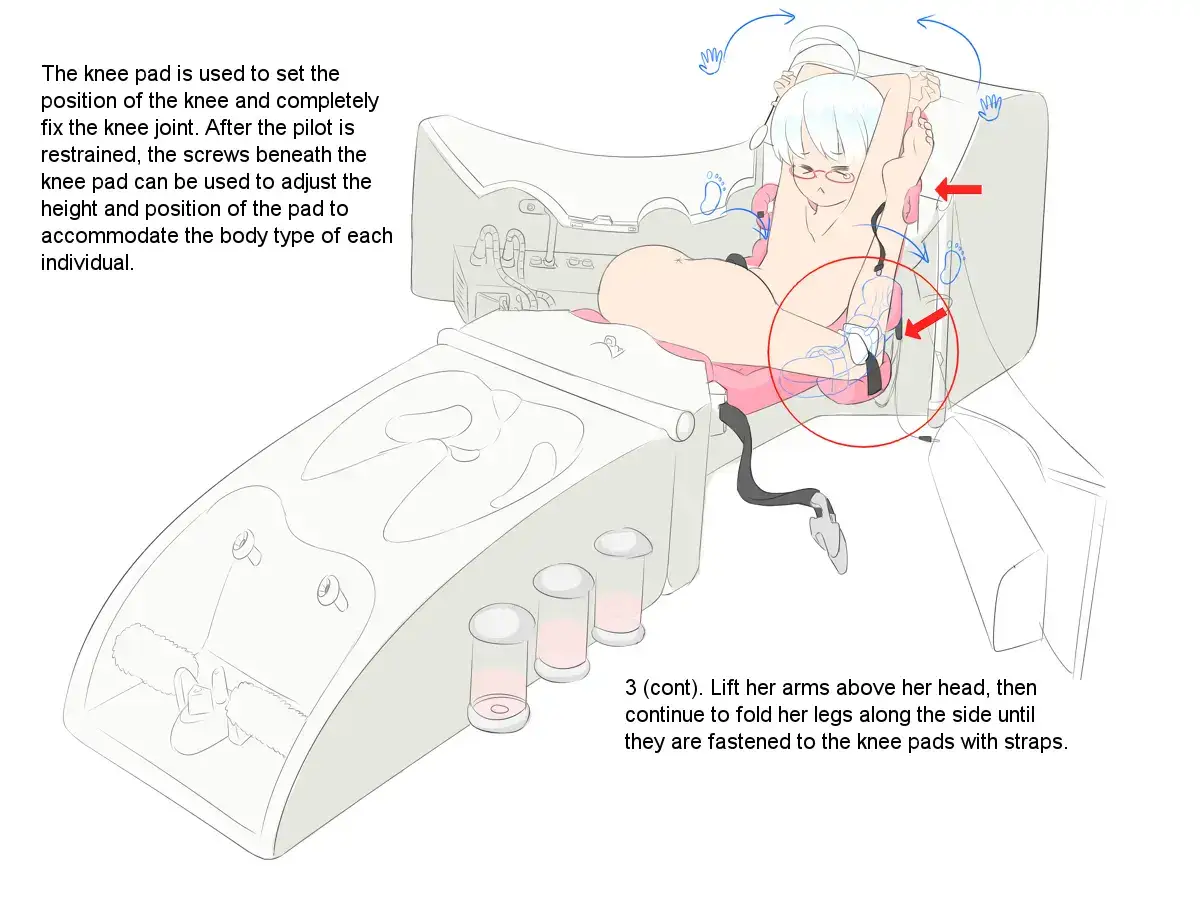 The knee pad is used to set the position of the knee and completely fix the knee joint. After the pilot is restrained, the screws beneath the knee pad can be used to adjust the height and position of the pad to accommodate the body type of each individual.

3 (cont). Lift her arms above her head, then continue to fold her legs along the side until they are fastened to the knee pads with straps.